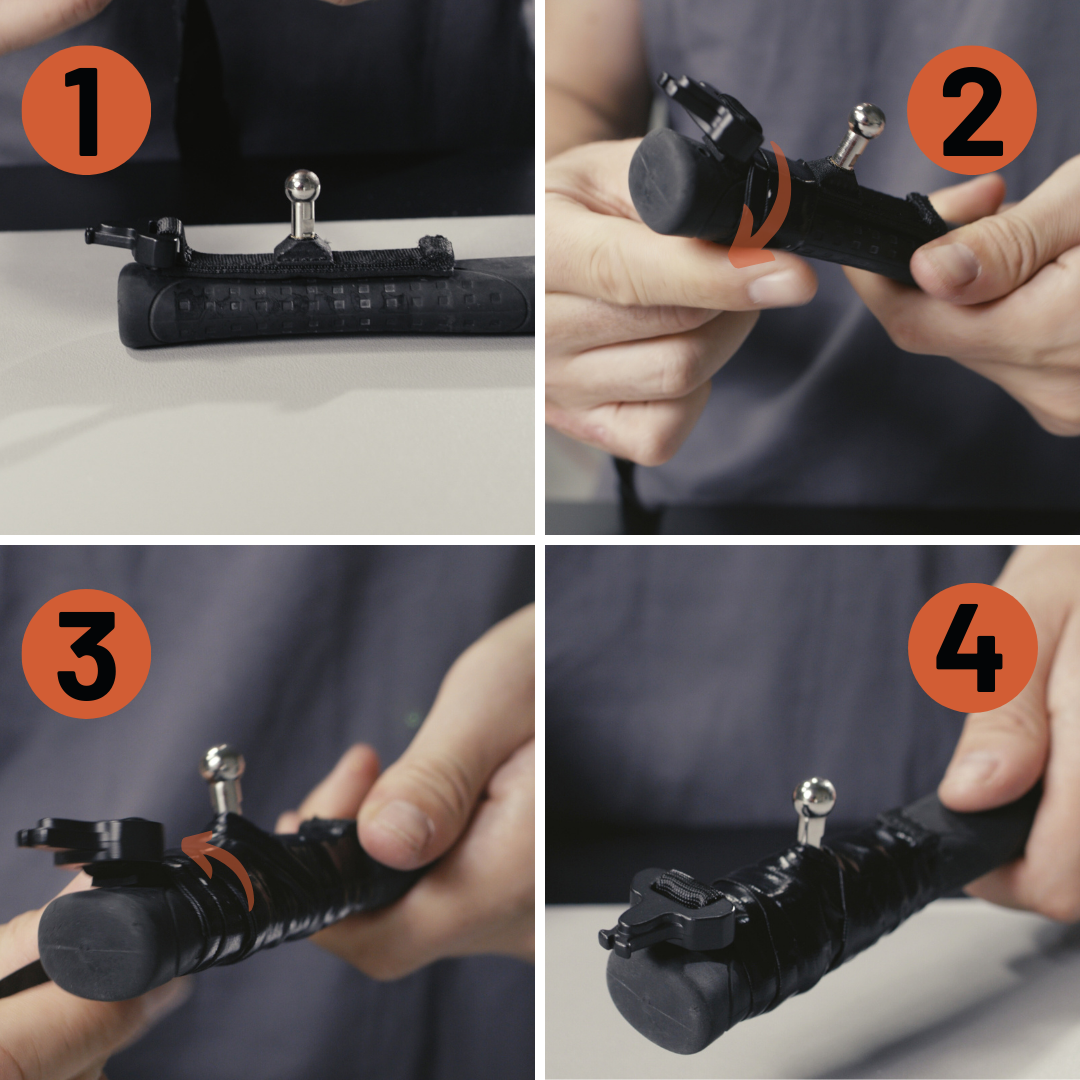 1

2

3

4